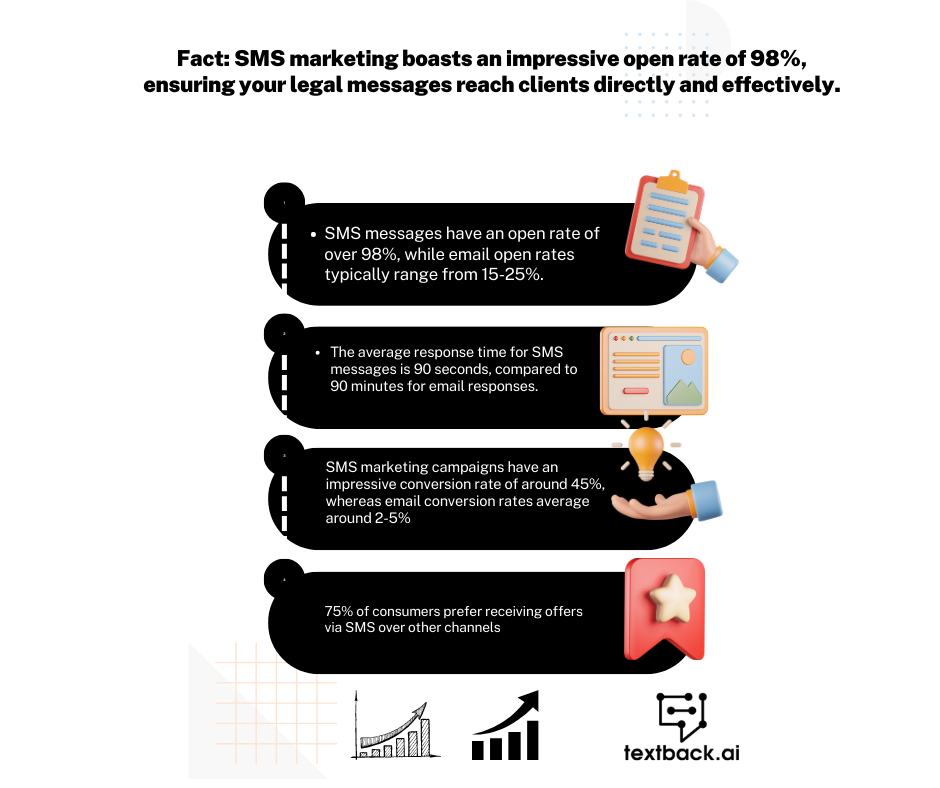 Fact: SMS marketing boasts an impressive open rate of 98%, ensuring your legal messages reach clients directly and effectively.

• SMS messages have an open rate of over 98%, while email open rates typically range from 15-25%.

• The average response time for SMS messages is 90 seconds, compared to 90 minutes for email responses.

SMS marketing campaigns have an impressive conversion rate of around 45%, whereas email conversion rates average around 2-5%

75% of consumers prefer receiving offers via SMS over other channels

textback.ai